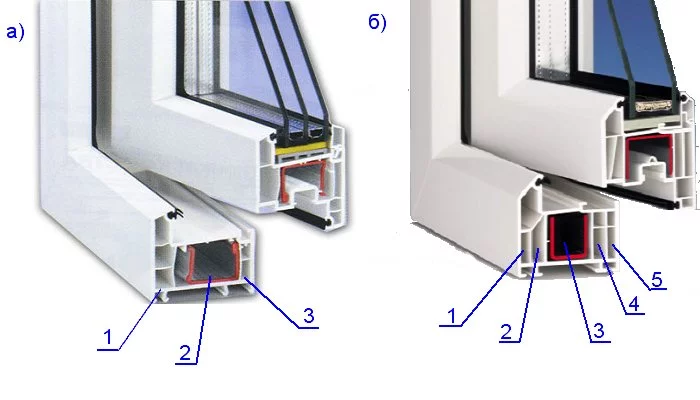 а)

1

2

3

б)

1

2

3

4

5