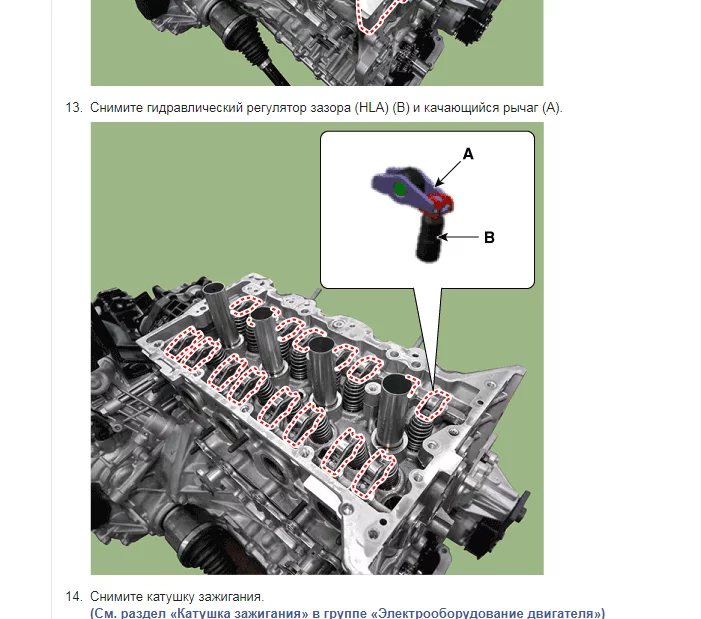 13. Снимите гидравлический регулятор зазора (HLA) (B) и качающийся рычаг (A).

A

B

14. Снимите катушку зажигания.
(См. раздел «Катушка зажигания» в группе «Электрооборудование двигателя»)