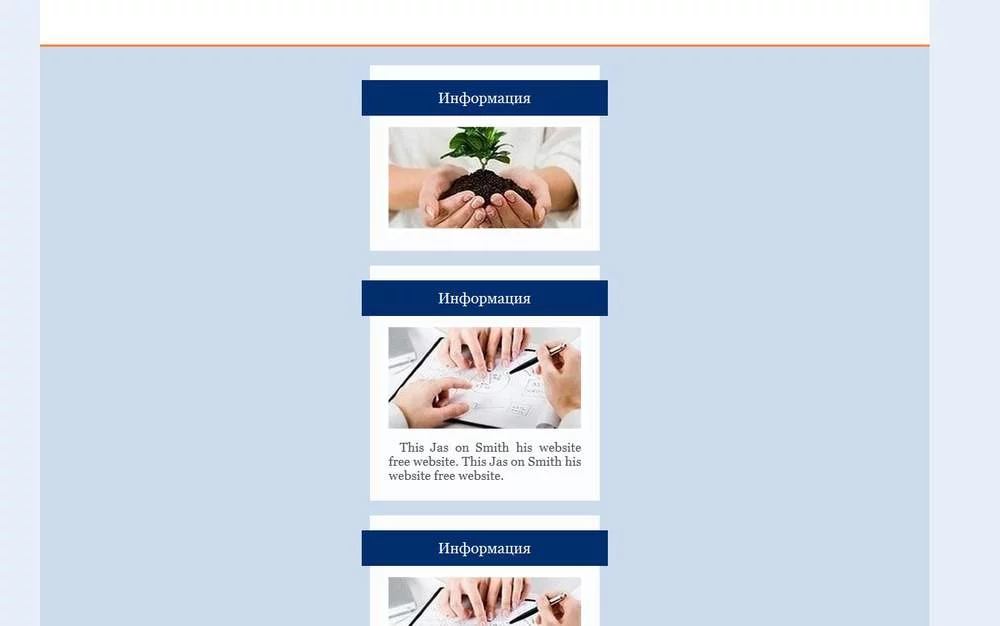 Информация

Информация

This Jas on Smith his website free website. This Jas on Smith his website free website.

Информация