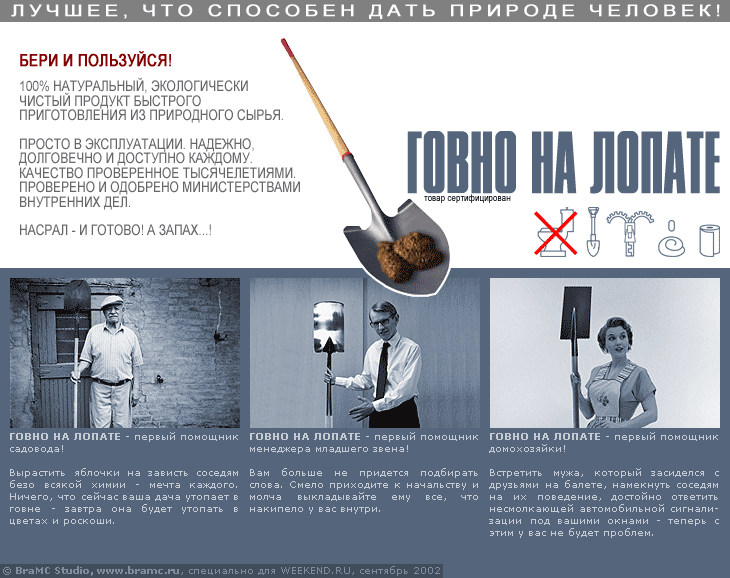 ЛУЧШЕЕ, ЧТО СПОСОБЕН ДАТЬ ПРИРОДЕ ЧЕЛОВЕК!

БЕРИ И ПОЛЬЗУЙСЯ!

100% НАТУРАЛЬНЫЙ, ЭКОЛОГИЧЕСКИ ЧИСТЫЙ ПРОДУКТ БЫСТРОГО ПРИГОТОВЛЕНИЯ ИЗ ПРИРОДНОГО СЫРЬЯ.

ПРОСТО В ЭКСПЛУАТАЦИИ. НАДЕЖНО, ДОЛГОВЕЧНО И ДОСТУПНО КАЖДОМУ. КАЧЕСТВО ПРОВЕРЕННОЕ ТЫСЯЧЕЛЕТИЯМИ. ПРОВЕРЕНО И ОДОБРЕНО МИНИСТЕРСТВАМИ ВНУТРЕННИХ ДЕЛ.

НАСРАЛ - И ГОТОВО! А ЗАПАХ...!

ГОВНО НА ЛОПАТЕ

товар сертифицирован

ГОВНО НА ЛОПАТЕ - первый помощник садовода!

Вырастить яблочки на зависть соседям безо всякой химии - мечта каждого. Ничего, что сейчас ваша дача утопает в говне - завтра она будет утопать в цветах и роскоши.

ГОВНО НА ЛОПАТЕ - первый помощник менеджера младшего звена!

Вам больше не придется подбирать слова. Смело приходите к начальству и молча выкладывайте ему все, что накипело у вас внутри.

ГОВНО НА ЛОПАТЕ - первый помощник домохозяйки!

Встретить мужа, который засиделся с друзьями на балете, намекнуть соседям на их поведение, достойно ответить несмолкающей автомобильной сигнализации под вашими окнами - теперь с этим у вас не будет проблем.

© BraMC Studio, www.bramc.ru, специально для WEEKEND.RU, сентябрь 2002