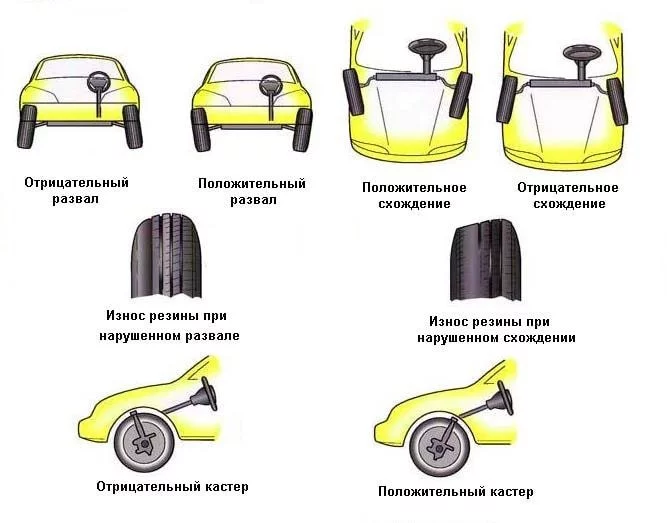 Отрицательный развал

Положительный развал

Положительное схождение

Отрицательное схождение

Износ резины при нарушенном развале

Износ резины при нарушенном схождении

Отрицательный кастер

Положительный кастер