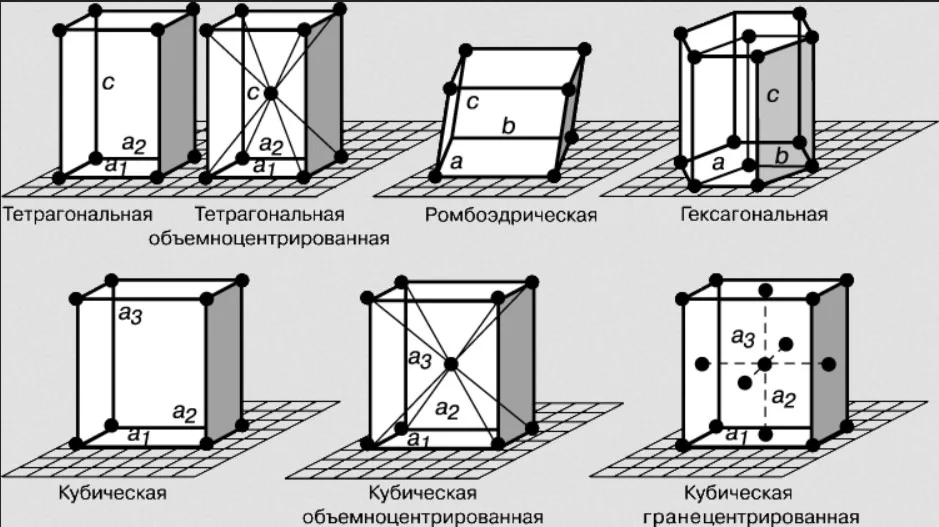 $c$
$a_2$
$a_1$
Тетрагональная

$c$
$a_2$
$a_1$
Тетрагональная объемноцентрированная

$c$
$b$
$a$
Ромбоэдрическая

$c$
$a$
$b$
Гексагональная

$a_3$
$a_2$
$a_1$
Кубическая

$a_3$
$a_2$
$a_1$
Кубическая объемноцентрированная

$a_3$
$a_2$
$a_1$
Кубическая гранецентрированная