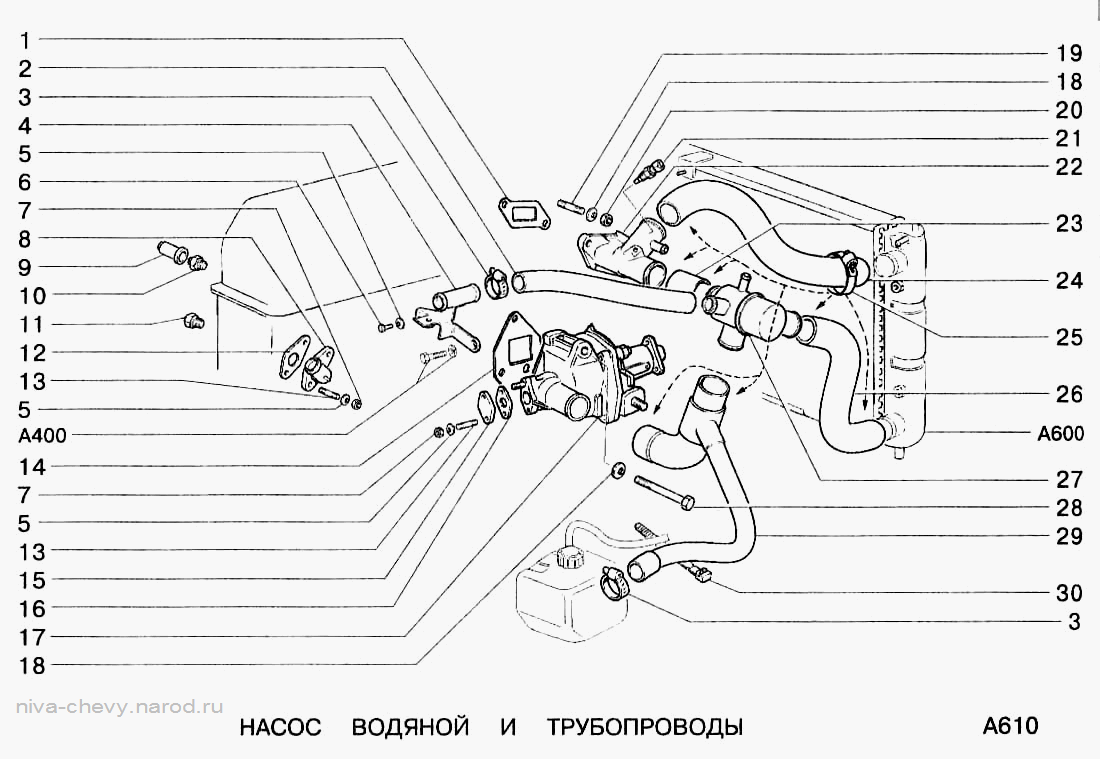 1
2
3
4
5
6
7
8
9
10
11
12
13
5
A400
14
7
5
13
15
16
17
18

19
18
20
21
22
23
24
25
26
A600
27
28
29
30
3

niva-chevy.narod.ru

НАСОС ВОДЯНОЙ И ТРУБОПРОВОДЫ

A610