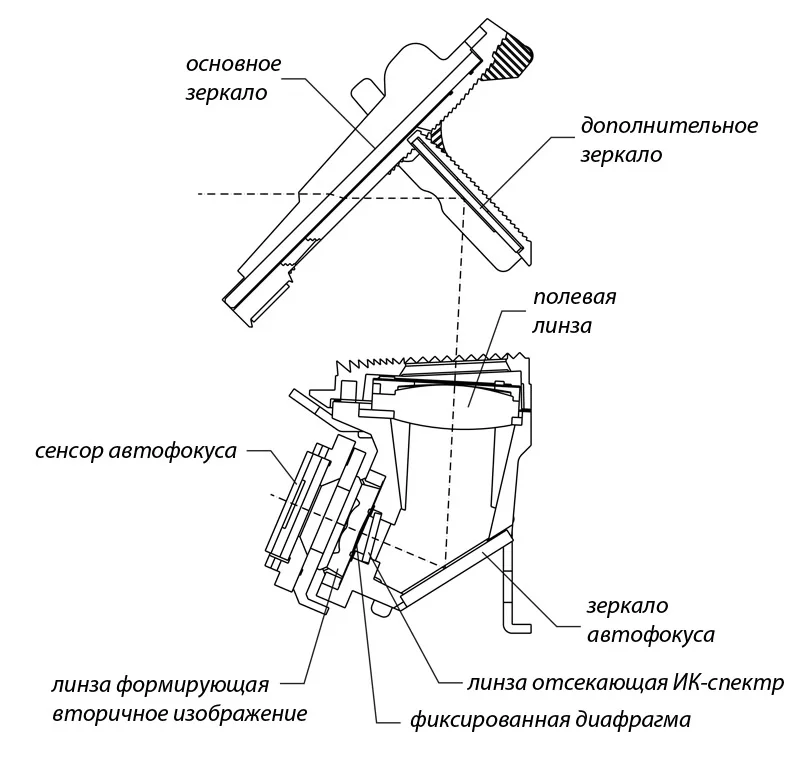 основное зеркало

дополнительное зеркало

полевая линза

сенсор автофокуса

зеркало автофокуса

линза формирующая вторичное изображение

линза отсекающая ИК-спектр

фиксированная диафрагма