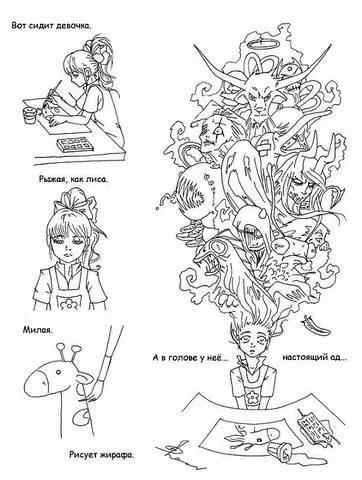 Вот сидит девочка.

Рыжая, как лиса.

Милая.

Рисует жирафа.

А в голове у неё...

настоящий ад...