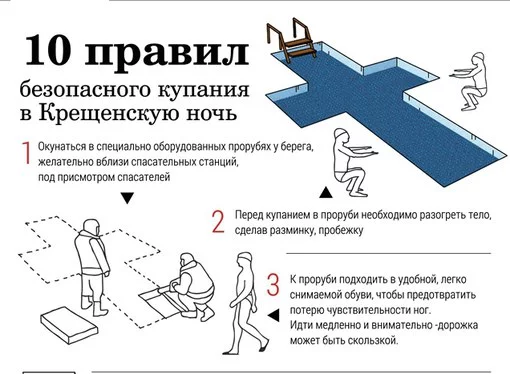 10 правил
безопасного купания
в Крещенскую ночь

1 Окунаться в специально оборудованных прорубях у берега, желательно вблизи спасательных станций, под присмотром спасателей

2 Перед купанием в проруби необходимо разогреть тело, сделав разминку, пробежку

3 К проруби подходить в удобной, легко снимаемой обуви, чтобы предотвратить потерю чувствительности ног.
Идти медленно и внимательно -дорожка может быть скользкой.